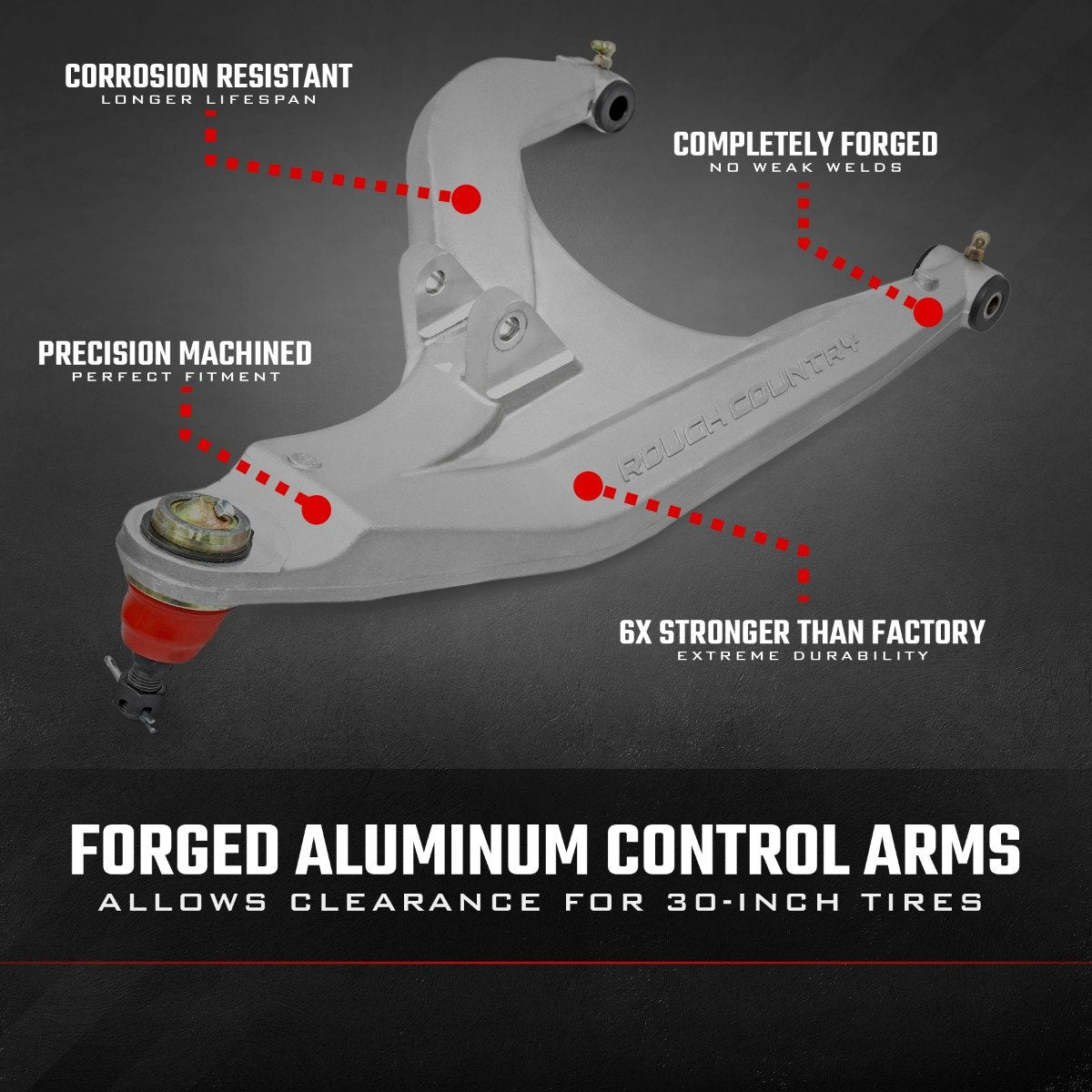 CORROSION RESISTANT
LONGER LIFESPAN

COMPLETELY FORGED
NO WEAK WELDS

PRECISION MACHINED
PERFECT FITMENT

ROUGH COUNTRY

6X STRONGER THAN FACTORY
EXTREME DURABILITY

FORGED ALUMINUM CONTROL ARMS
ALLOWS CLEARANCE FOR 30-INCH TIRES