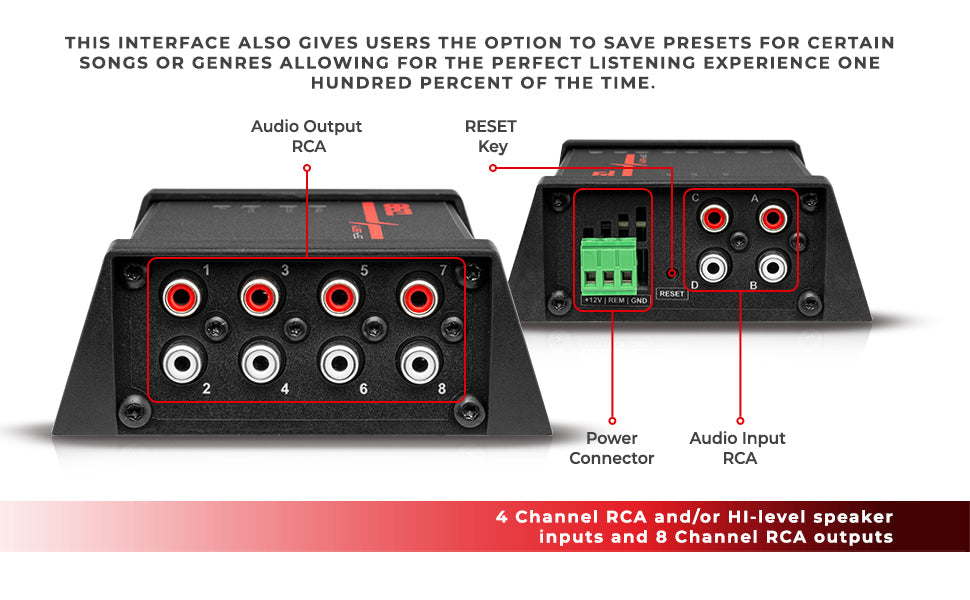 THIS INTERFACE ALSO GIVES USERS THE OPTION TO SAVE PRESETS FOR CERTAIN SONGS OR GENRES ALLOWING FOR THE PERFECT LISTENING EXPERIENCE ONE HUNDRED PERCENT OF THE TIME.

Audio Output RCA

RESET Key

1 3 5 7

2 4 6 8

C A

D B

+12V | REM | GND

RESET

Power Connector

Audio Input RCA

4 Channel RCA and/or HI-level speaker inputs and 8 Channel RCA outputs